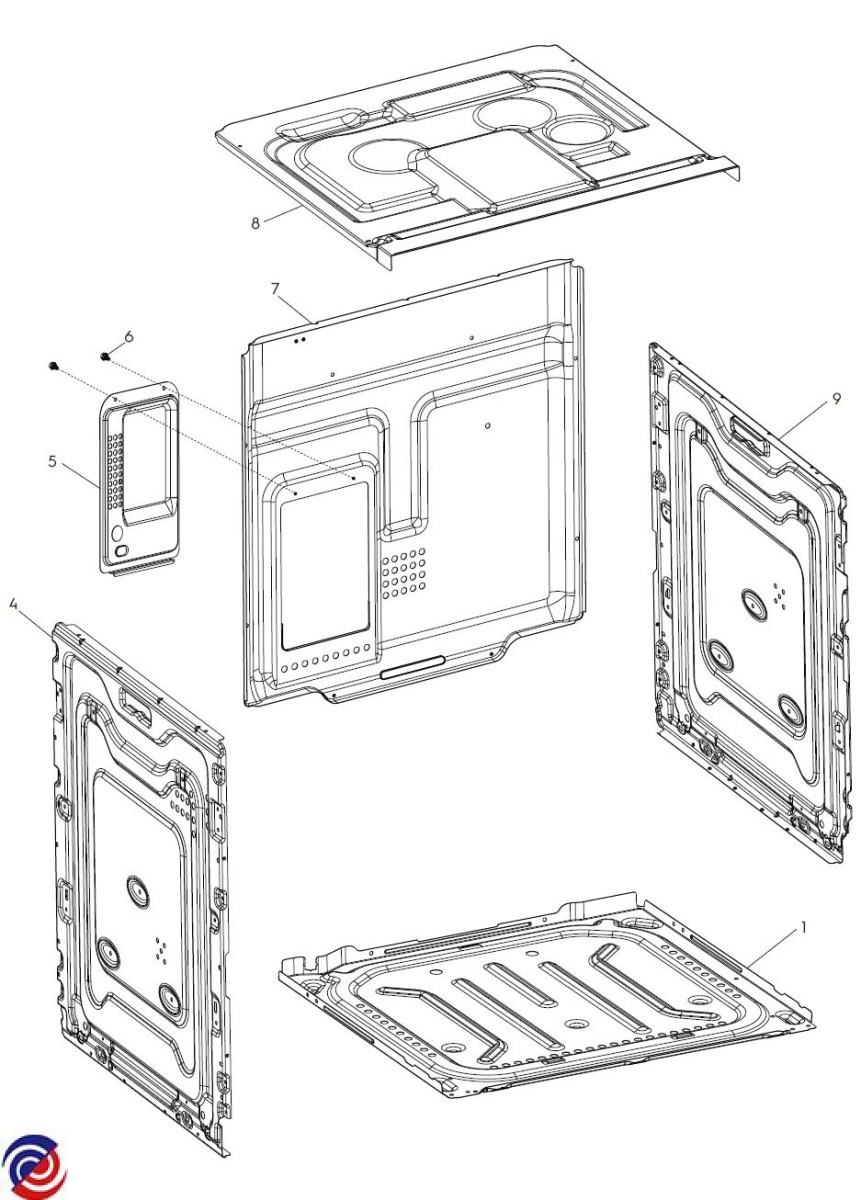 8
7
6
5
9
4
1